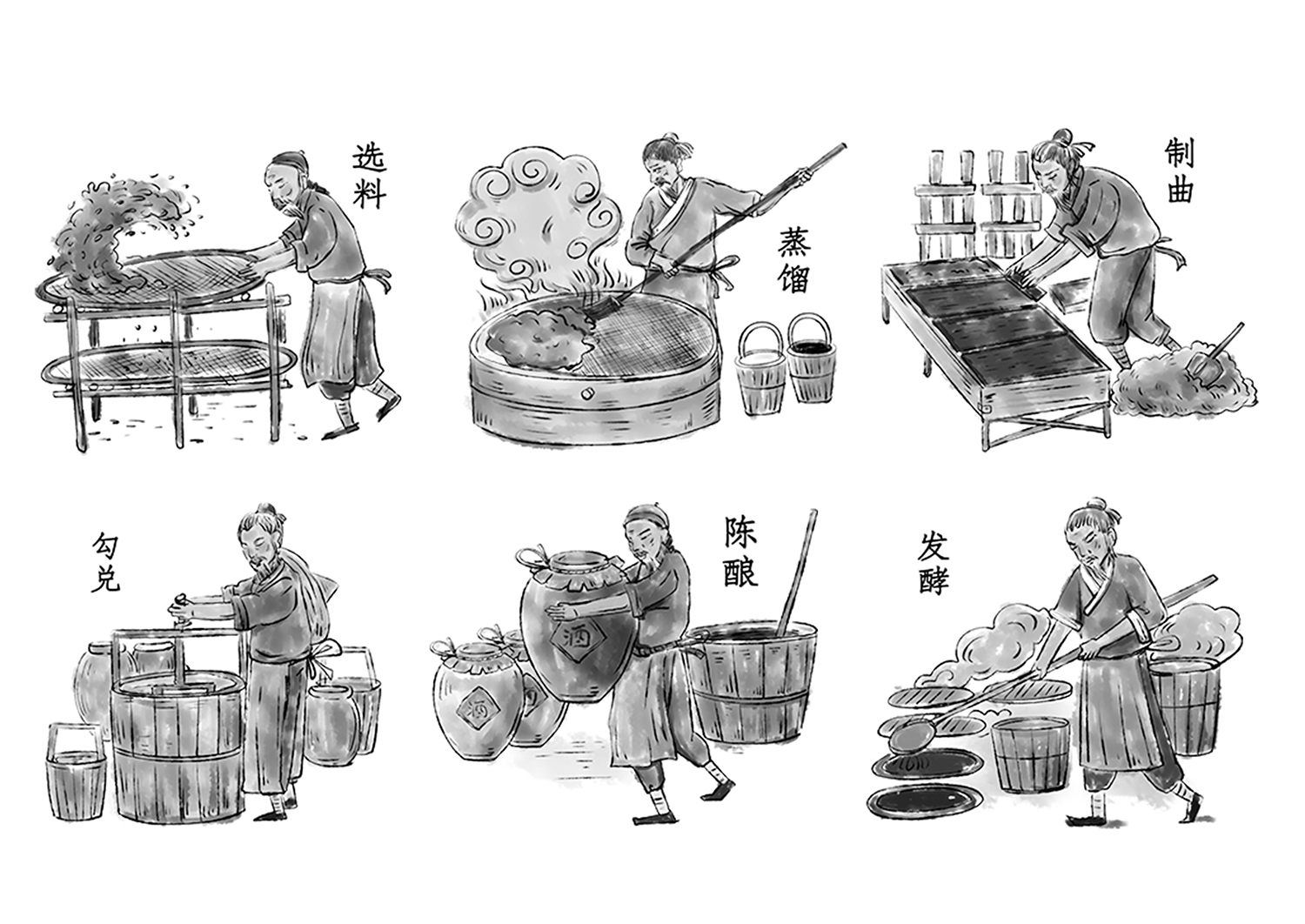 选料

蒸馏

制曲

勾兑

陈酿

酒

酒

发酵